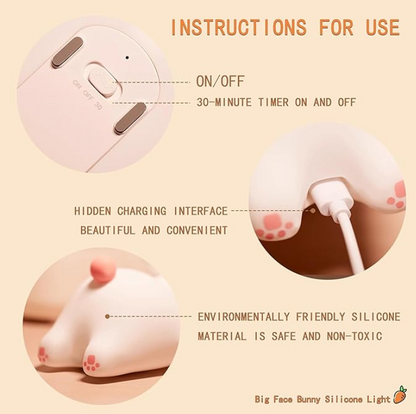 INSTRUCTIONS FOR USE

ON OFF 30

ON/OFF

30-MINUTE TIMER ON AND OFF

HIDDEN CHARGING INTERFACE
BEAUTIFUL AND CONVENIENT

ENVIRONMENTALLY FRIENDLY SILICONE
MATERIAL IS SAFE AND NON-TOXIC

Big Face Bunny Silicone Light